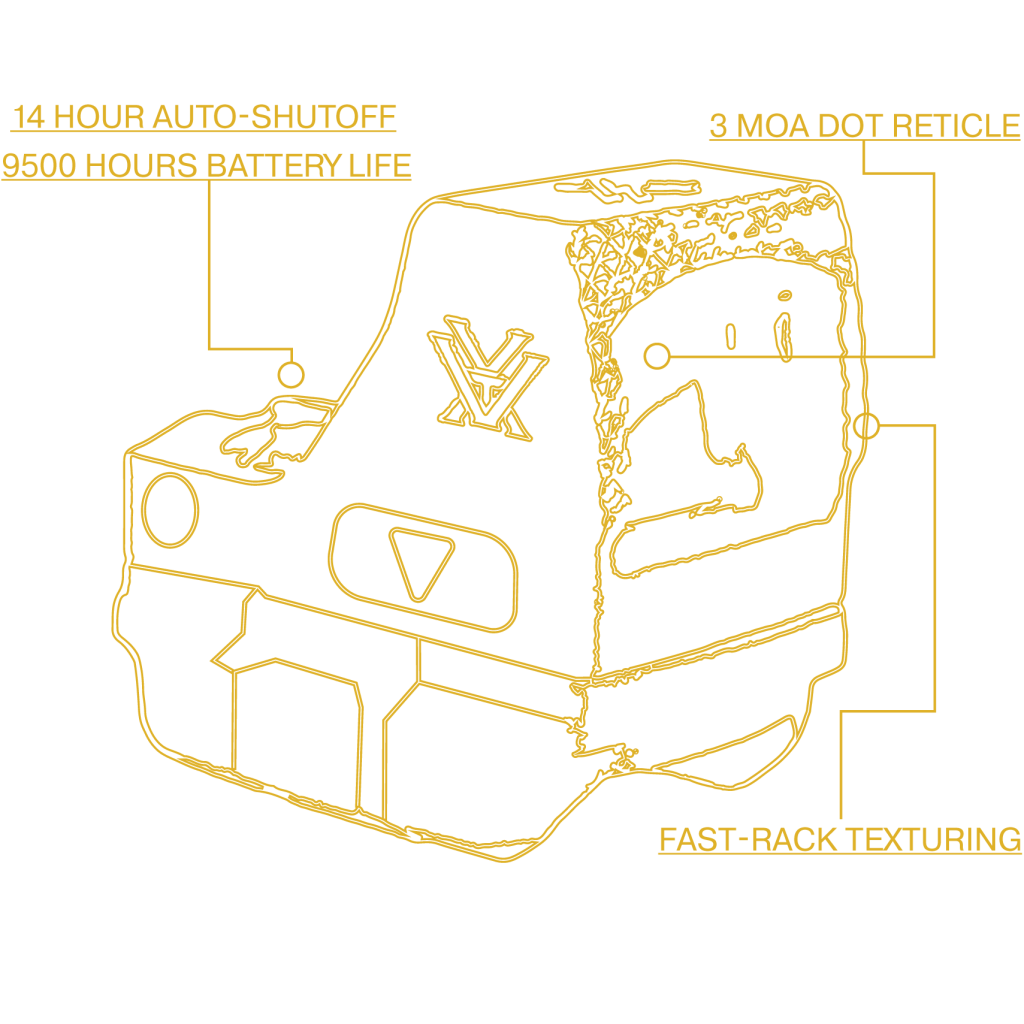 14 HOUR AUTO-SHUTOFF
9500 HOURS BATTERY LIFE

3 MOA DOT RETICLE

FAST-RACK TEXTURING